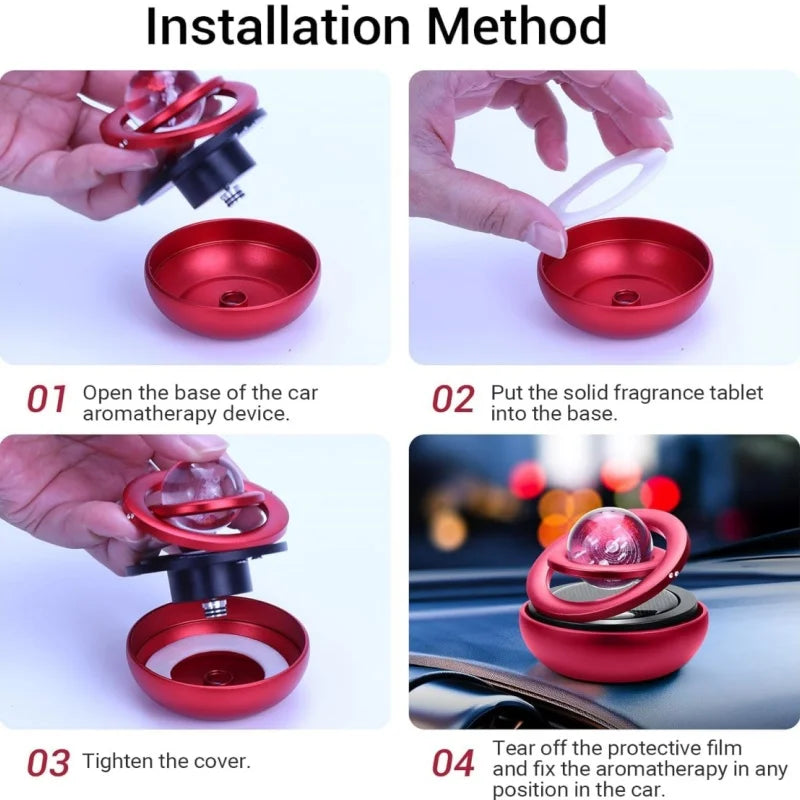 Installation Method

01 Open the base of the car aromatherapy device.

02 Put the solid fragrance tablet into the base.

03 Tighten the cover.

04 Tear off the protective film and fix the aromatherapy in any position in the car.