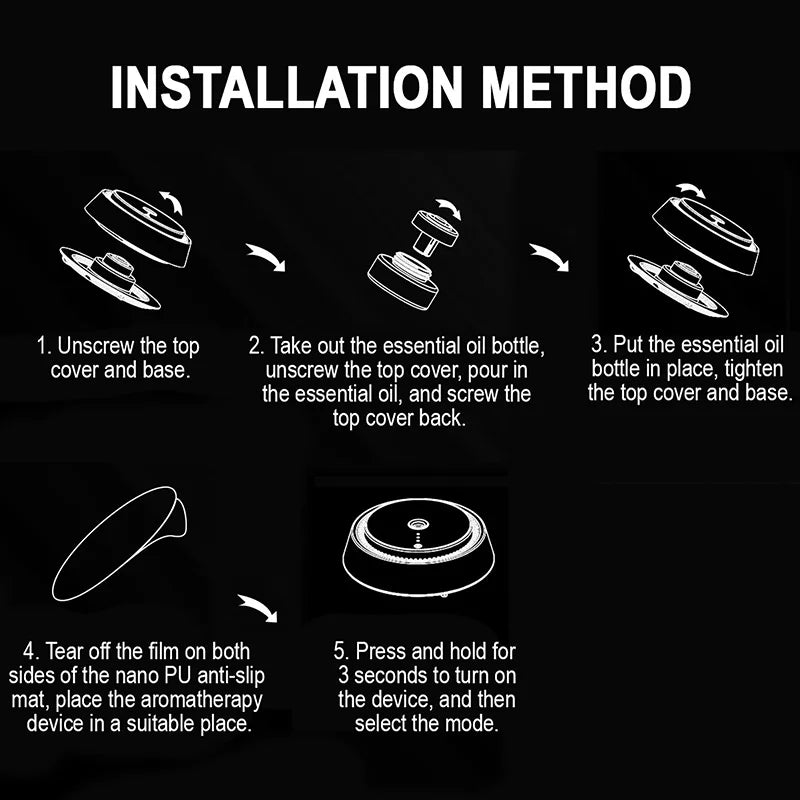 INSTALLATION METHOD

1. Unscrew the top cover and base.

2. Take out the essential oil bottle, unscrew the top cover, pour in the essential oil, and screw the top cover back.

3. Put the essential oil bottle in place, tighten the top cover and base.

4. Tear off the film on both sides of the nano PU anti-slip mat, place the aromatherapy device in a suitable place.

5. Press and hold for 3 seconds to turn on the device, and then select the mode.